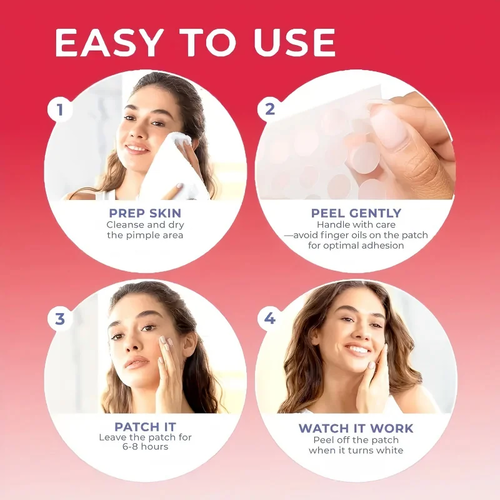 EASY TO USE

1

PREP SKIN
Cleanse and dry the pimple area

2

PEEL GENTLY
Handle with care —avoid finger oils on the patch for optimal adhesion

3

PATCH IT
Leave the patch for 6-8 hours

4

WATCH IT WORK
Peel off the patch when it turns white